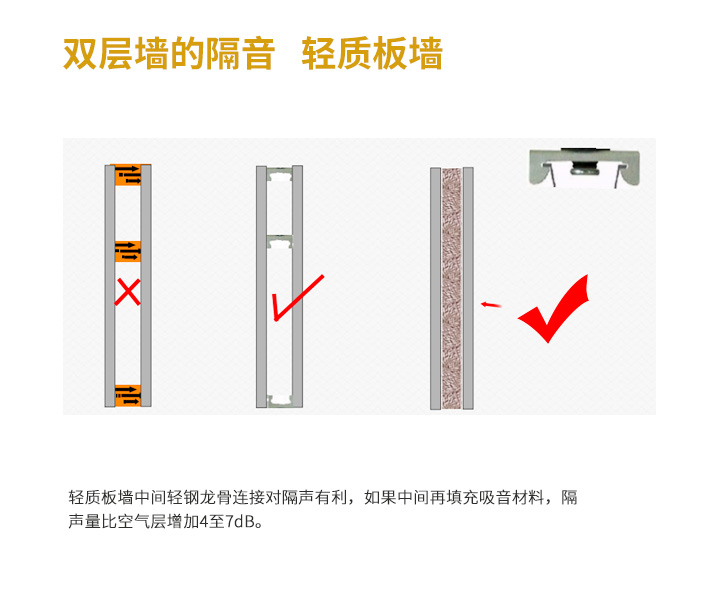 双层墙的隔音　轻质板墙

轻质板墙中间轻钢龙骨连接对隔声有利，如果中间再填充吸音材料，隔声量比空气层增加4至7dB。